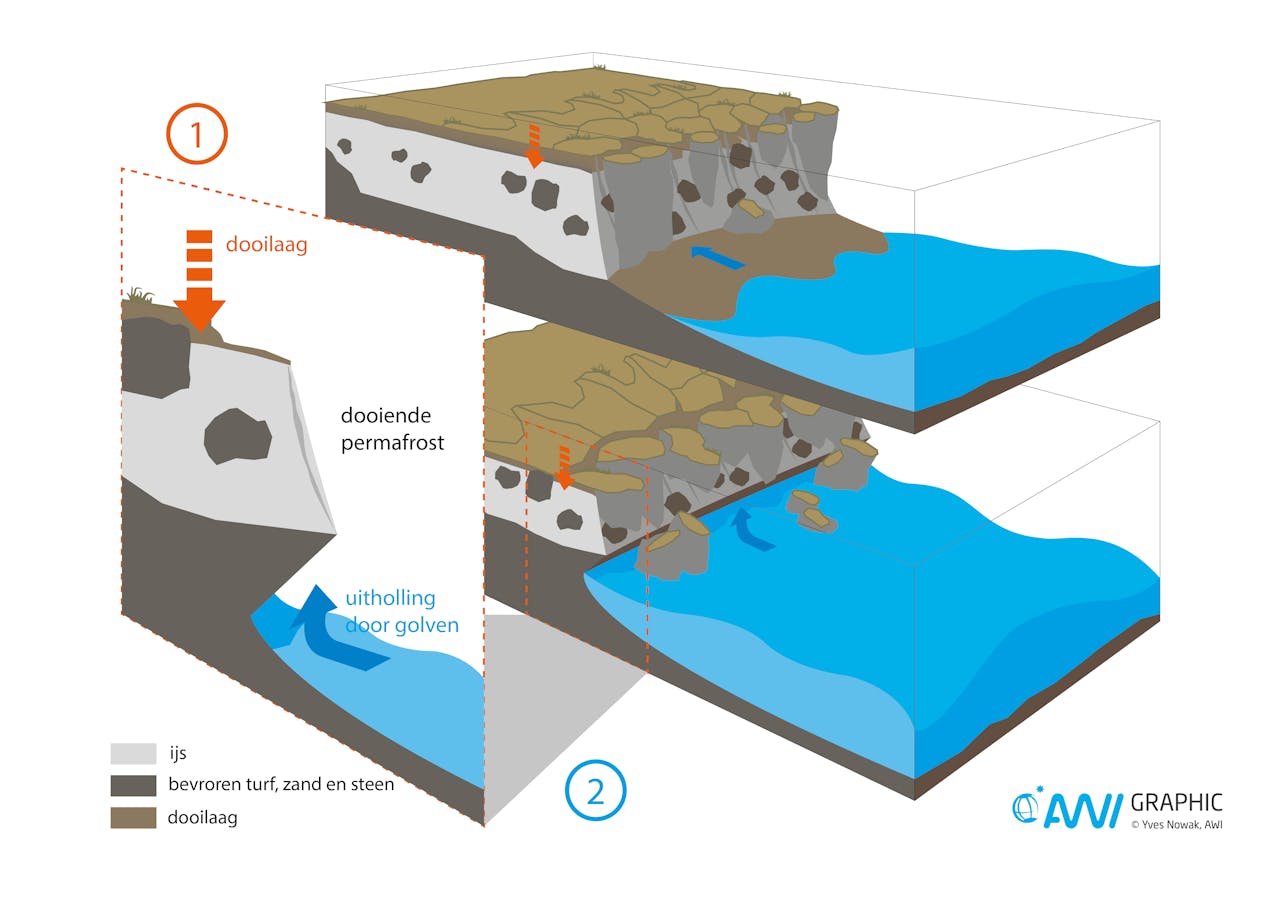 1

dooilaag

dooiende permafrost

uitholling door golven

2

ijs

bevroren turf, zand en steen

dooilaag

AWI GRAPHIC
© Yves Nowak, AWI